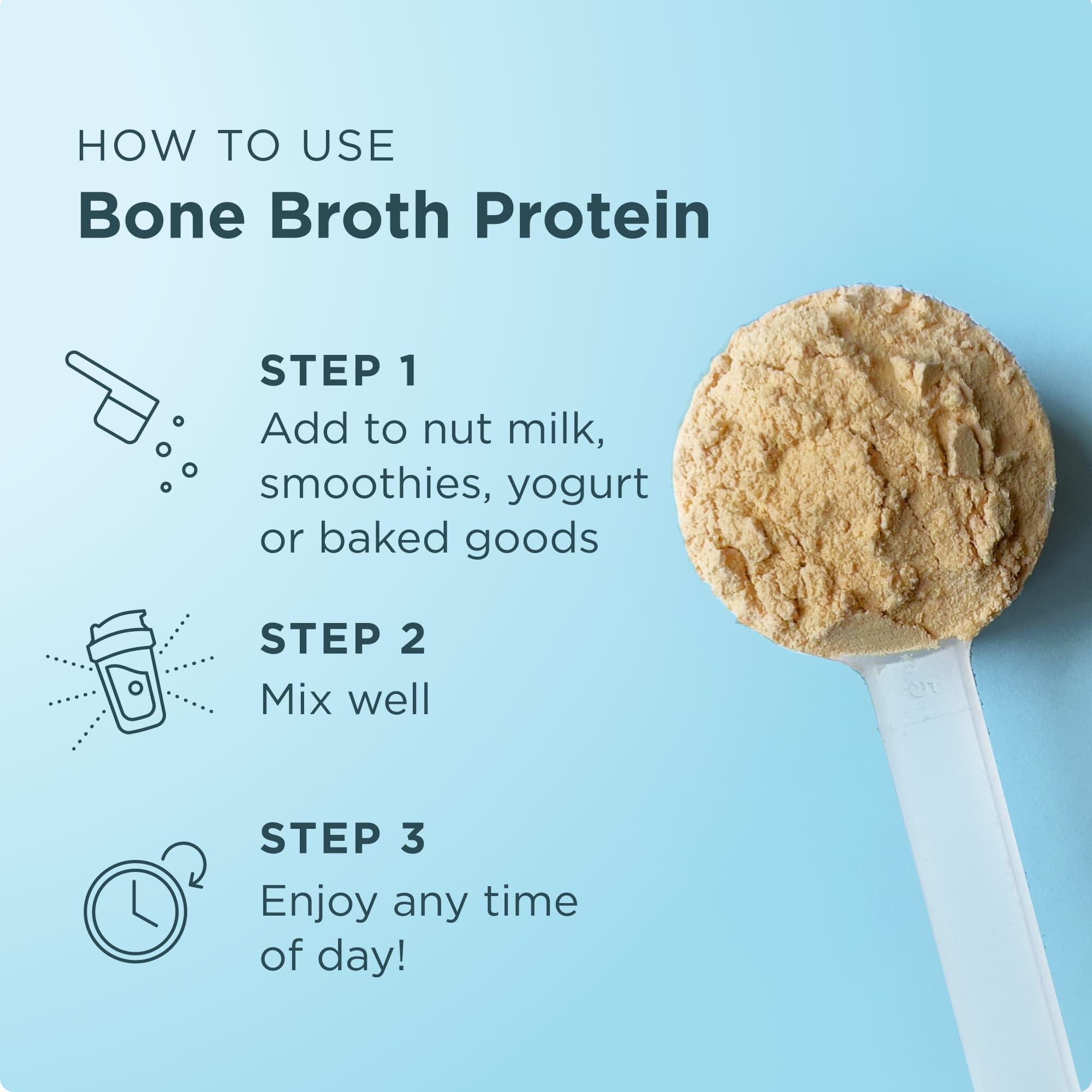 HOW TO USE
Bone Broth Protein

STEP 1
Add to nut milk, smoothies, yogurt or baked goods

STEP 2
Mix well

STEP 3
Enjoy any time of day!