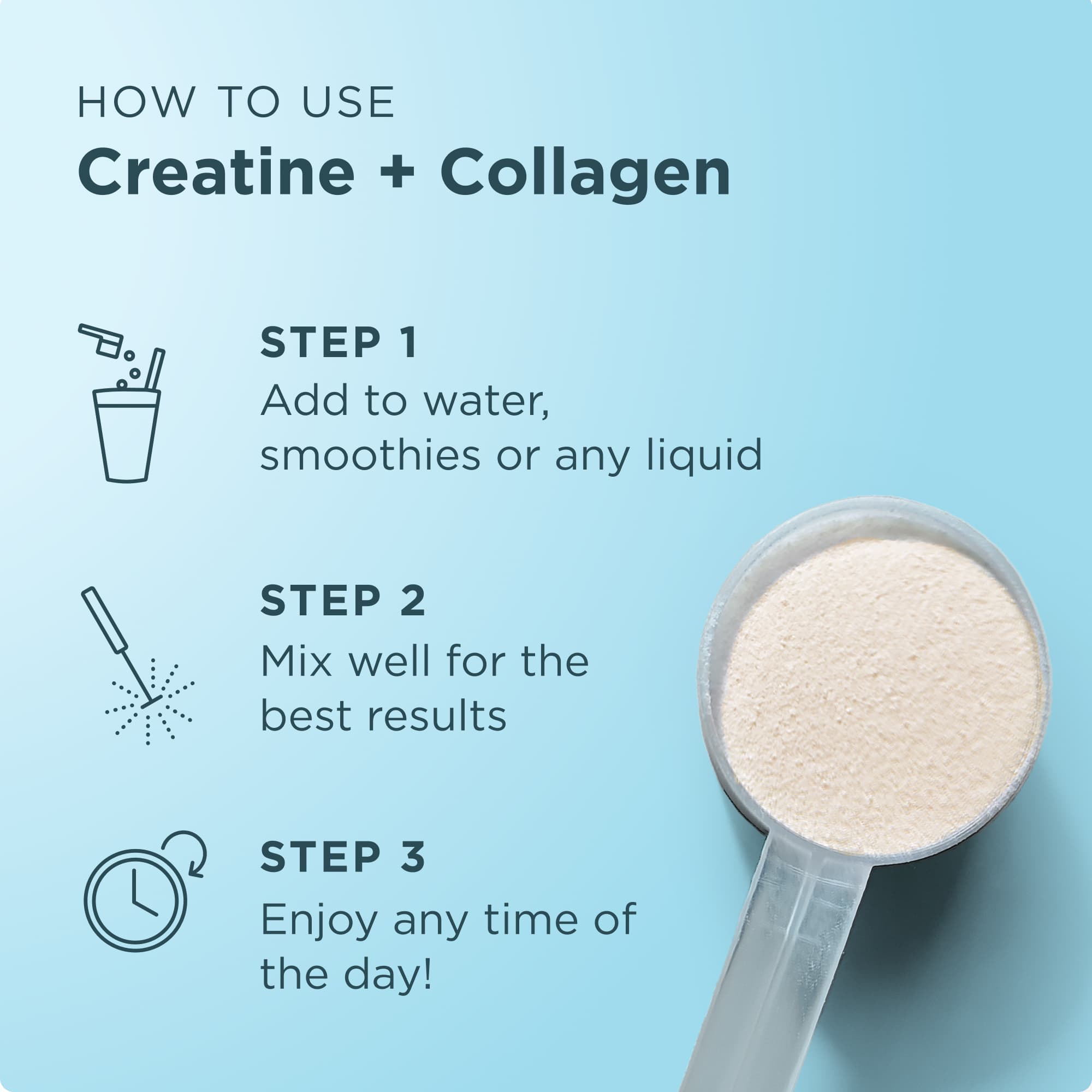 HOW TO USE
Creatine + Collagen

STEP 1
Add to water, smoothies or any liquid

STEP 2
Mix well for the best results

STEP 3
Enjoy any time of the day!