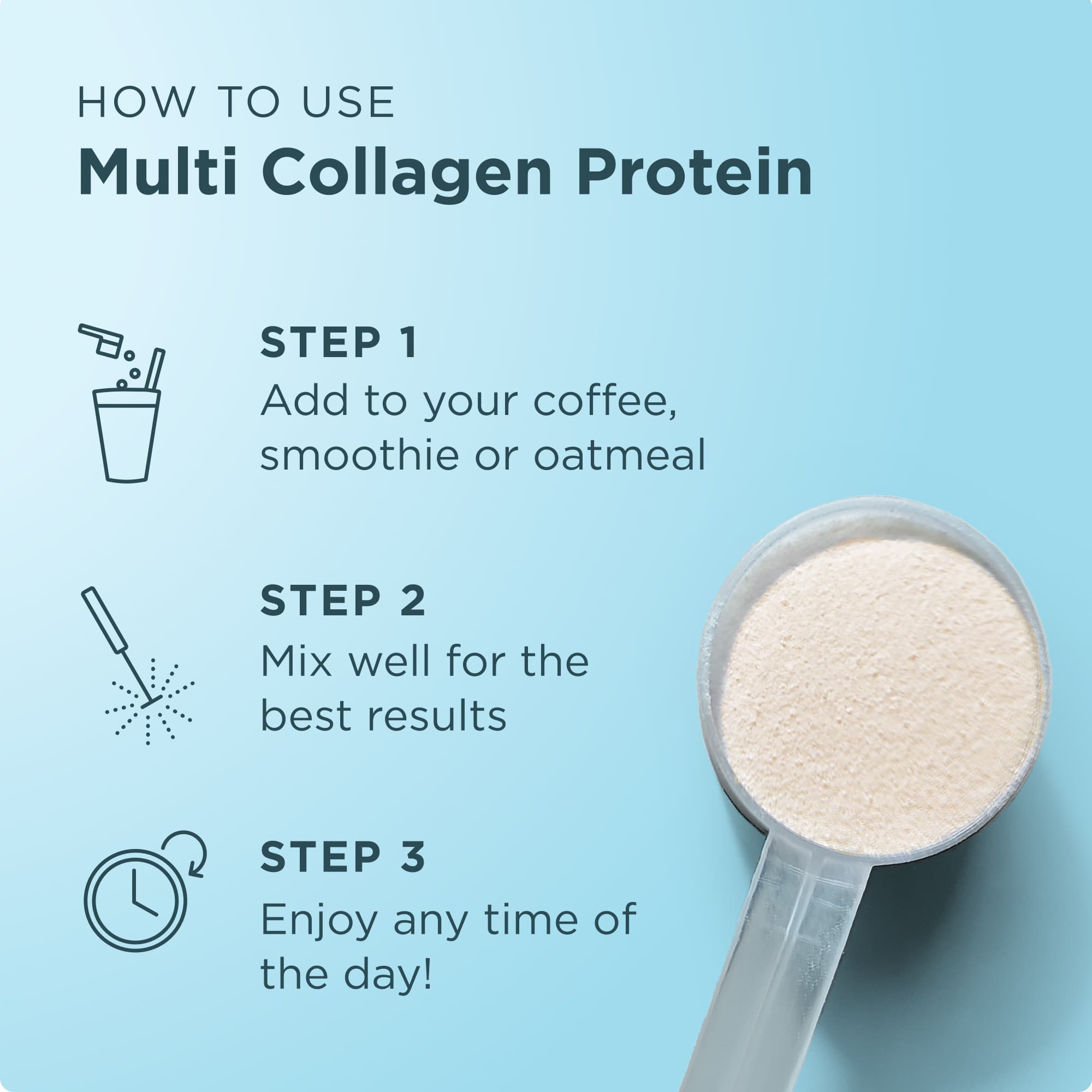 HOW TO USE
Multi Collagen Protein

STEP 1
Add to your coffee, smoothie or oatmeal

STEP 2
Mix well for the best results

STEP 3
Enjoy any time of the day!