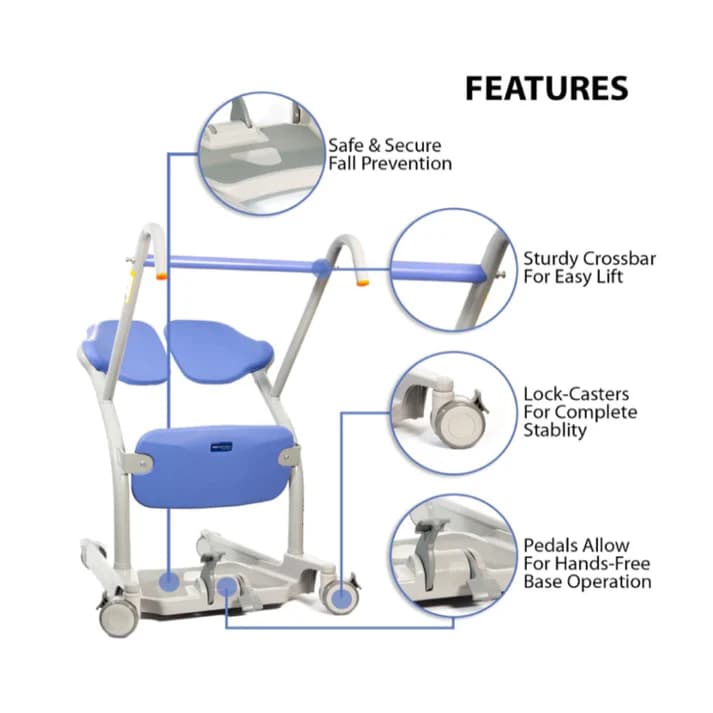 FEATURES

Safe & Secure Fall Prevention

Sturdy Crossbar For Easy Lift

Lock-Casters For Complete Stablity

Pedals Allow For Hands-Free Base Operation