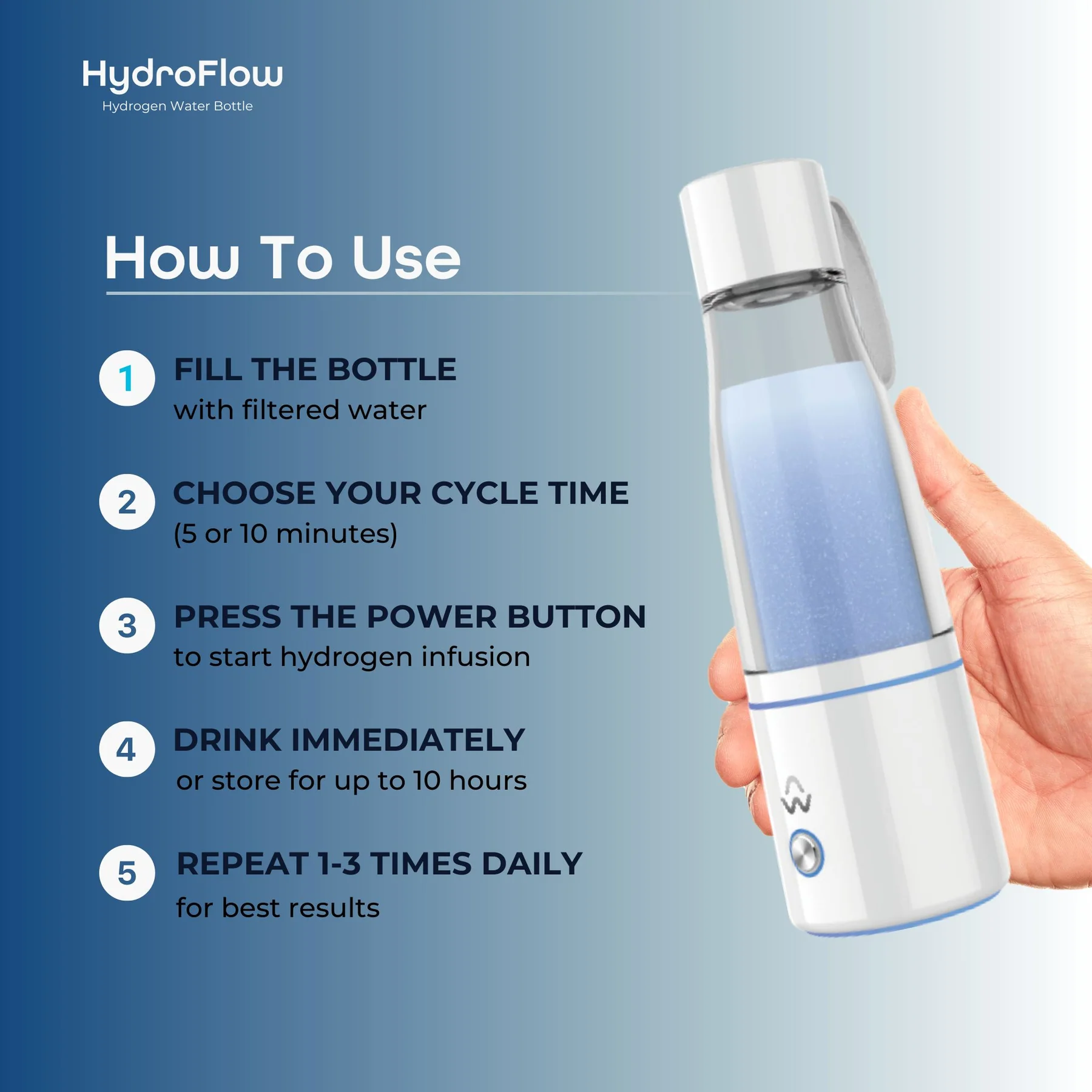 HydroFlow
Hydrogen Water Bottle

How To Use

1 FILL THE BOTTLE
with filtered water

2 CHOOSE YOUR CYCLE TIME
(5 or 10 minutes)

3 PRESS THE POWER BUTTON
to start hydrogen infusion

4 DRINK IMMEDIATELY
or store for up to 10 hours

5 REPEAT 1-3 TIMES DAILY
for best results